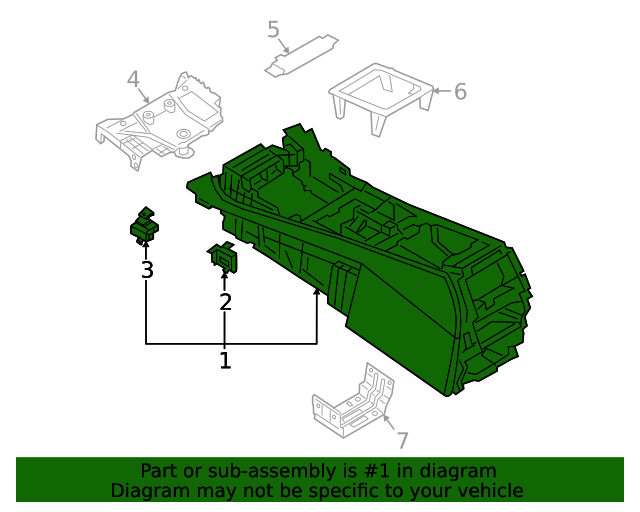 5
4
6
3
2
1
7
Part or sub-assembly is #1 in diagram
Diagram may not be specific to your vehicle