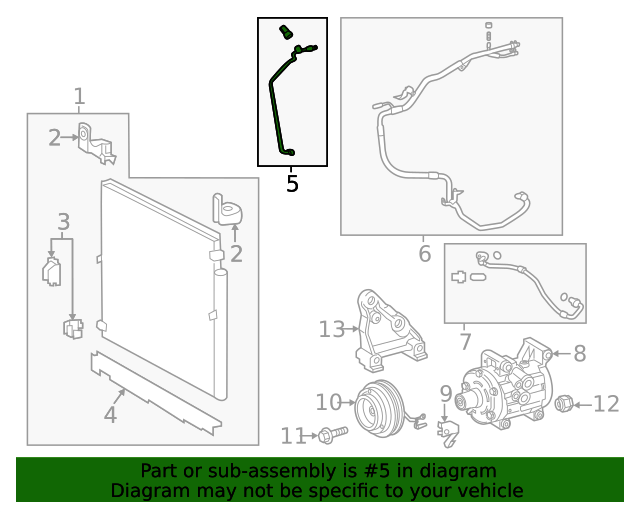 1
2
3
2
4
5
6
7
13
8
10
9
12
11

Part or sub-assembly is #5 in diagram
Diagram may not be specific to your vehicle