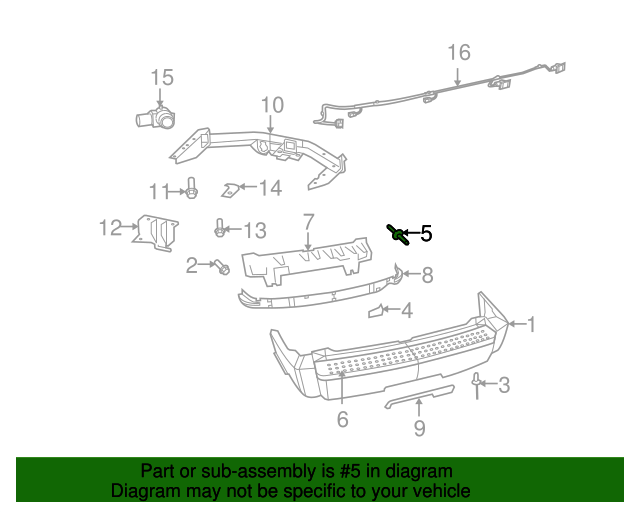 16
15
10
11
14
12
13
7
5
2
8
4
1
3
6
9

Part or sub-assembly is #5 in diagram
Diagram may not be specific to your vehicle