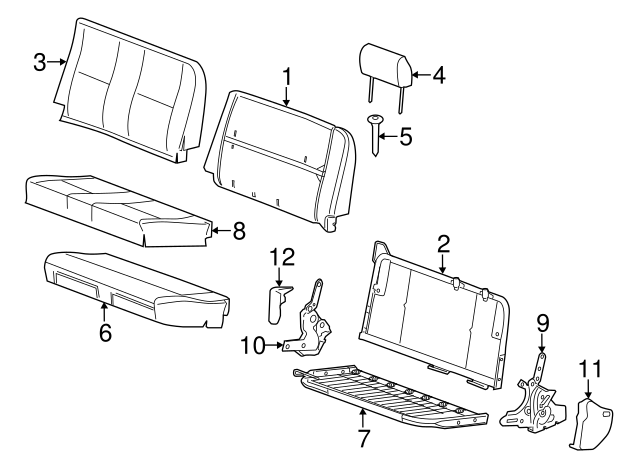 3
1
4
5
8
12
2
6
10
9
11
7