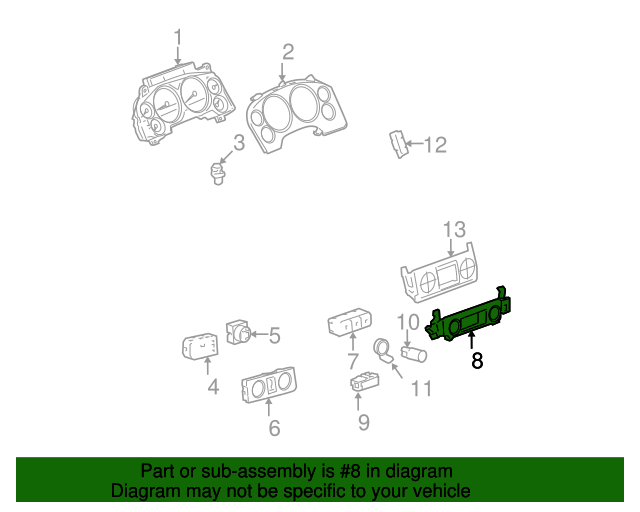 1
2
3
12
13
5
10
4
7
8
11
6
9

Part or sub-assembly is #8 in diagram
Diagram may not be specific to your vehicle