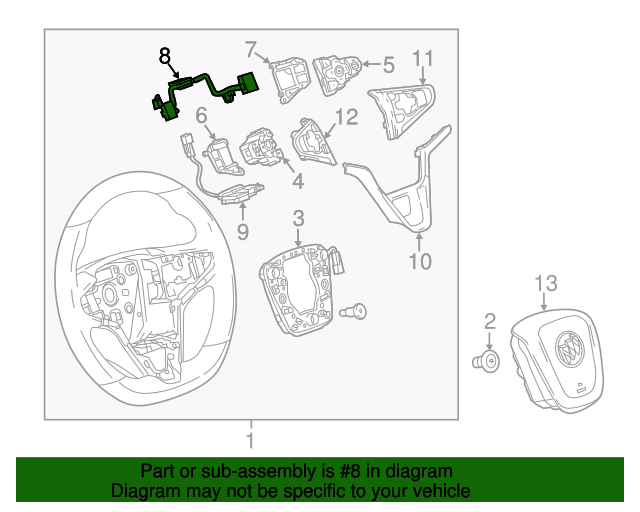 8
7
5
11
6
12
4
9
3
10
13
2
1

Part or sub-assembly is #8 in diagram
Diagram may not be specific to your vehicle