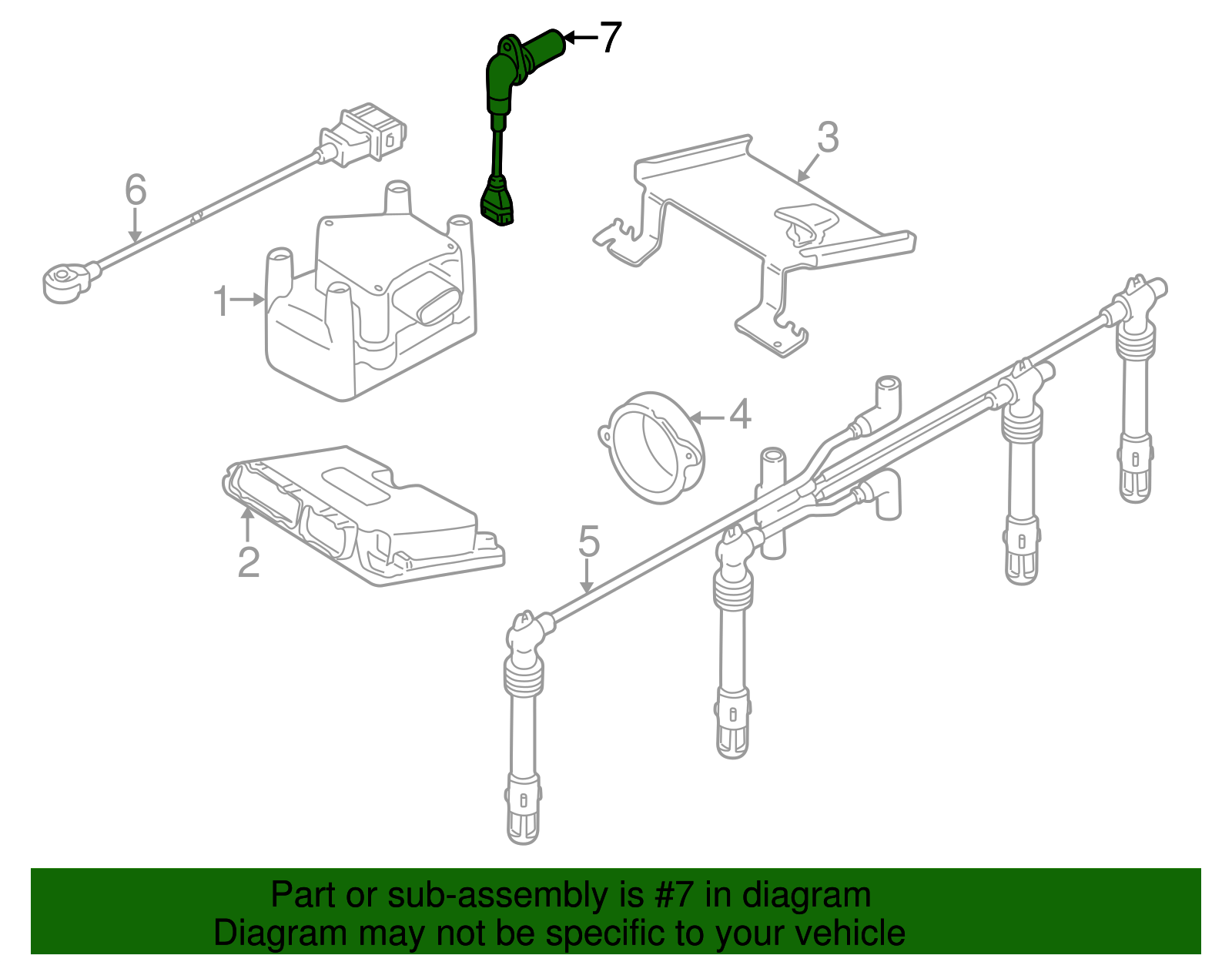 7

3

6

1

4

2

5

Part or sub-assembly is #7 in diagram
Diagram may not be specific to your vehicle