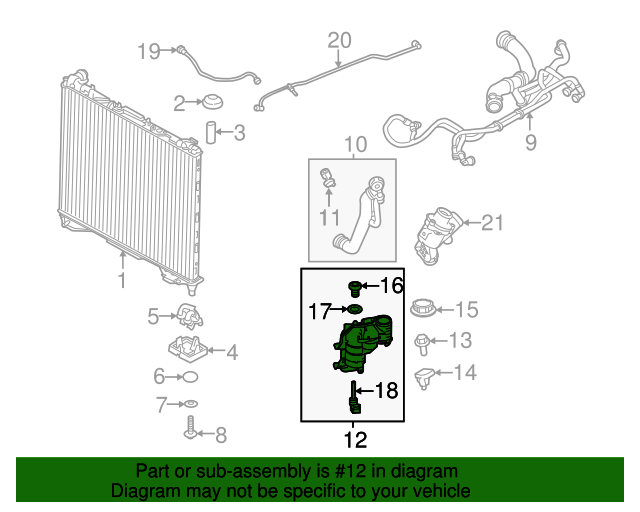 19
20
2
3
9
10
11
21
1
16
17
15
5
13
4
14
6
18
7
8
12

Part or sub-assembly is #12 in diagram
Diagram may not be specific to your vehicle