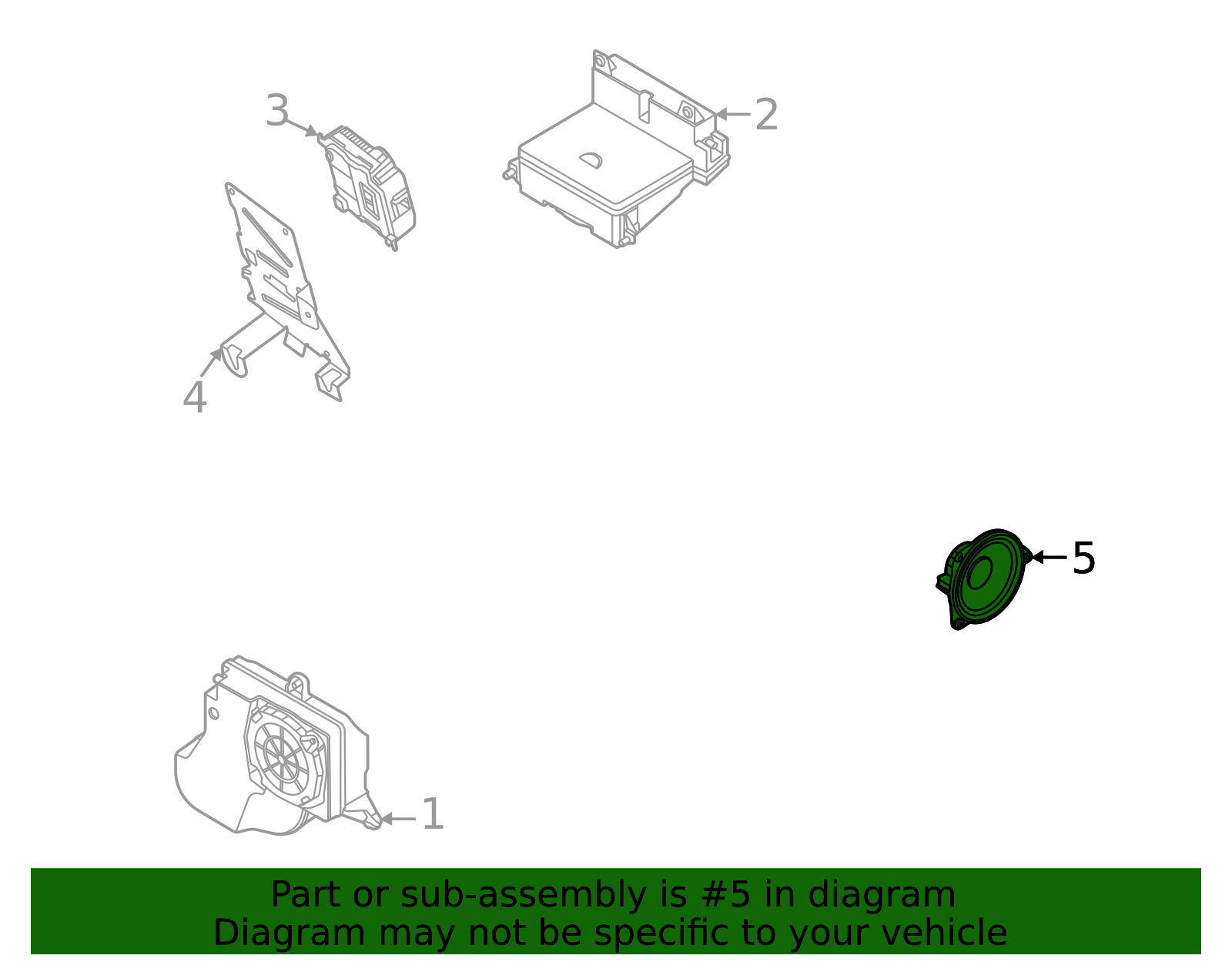 3
2
4
5
1
Part or sub-assembly is #5 in diagram
Diagram may not be specific to your vehicle