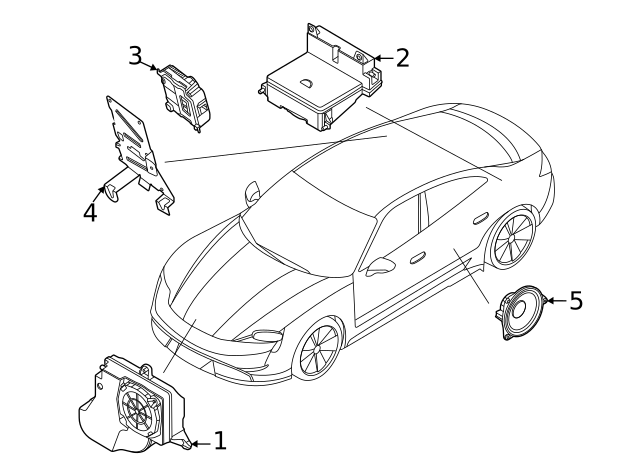 3
2
4
5
1