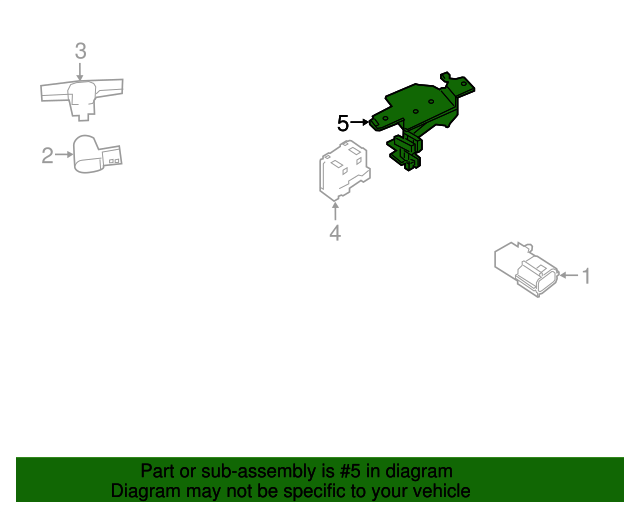 3

2

5

4

1

Part or sub-assembly is #5 in diagram
Diagram may not be specific to your vehicle