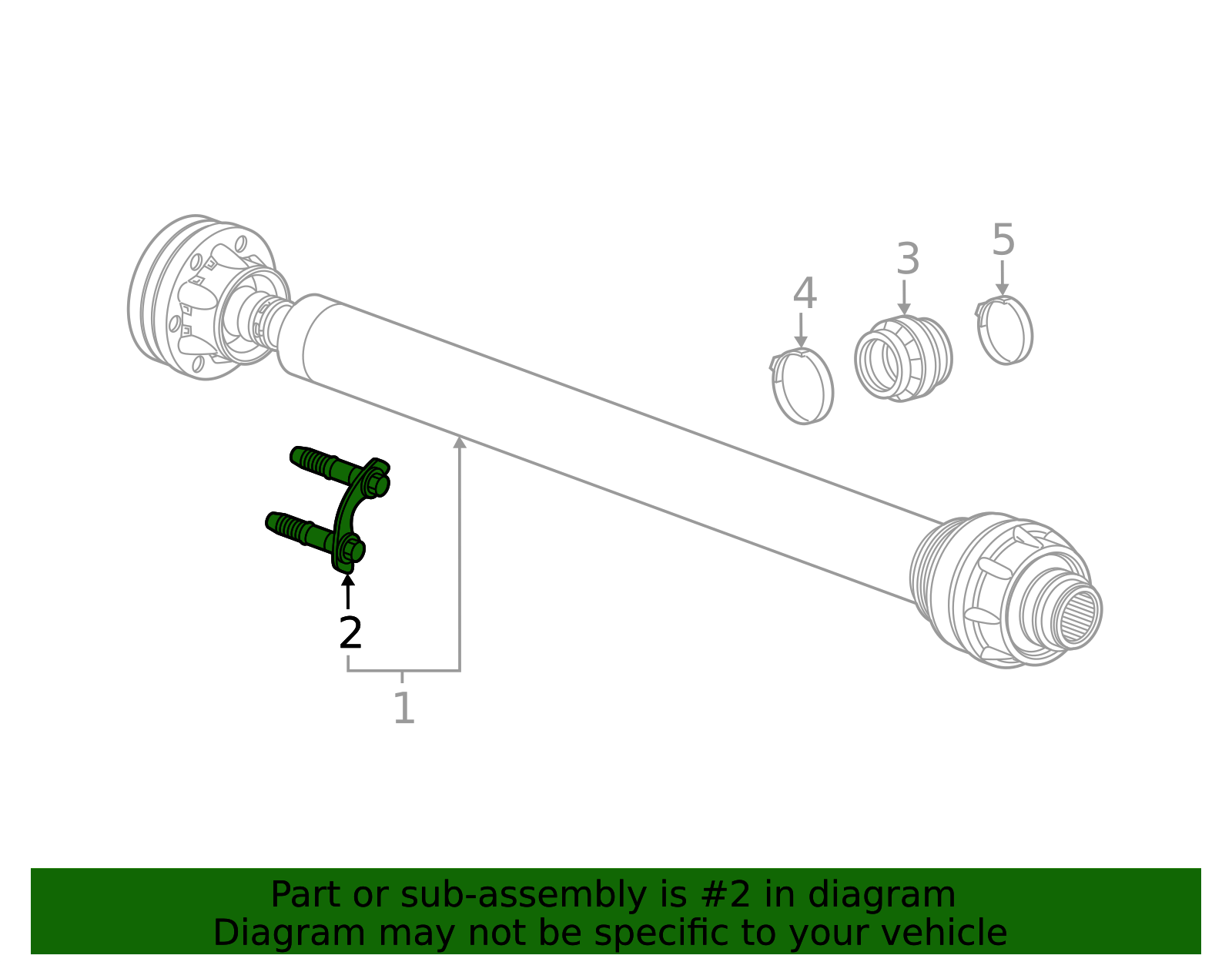 5
3
4
2
1

Part or sub-assembly is #2 in diagram
Diagram may not be specific to your vehicle