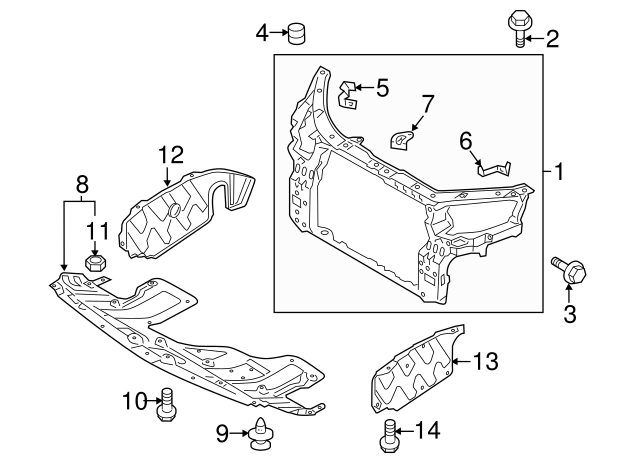 4
2
5
7
6
1
12
8
11
3
13
10
9
14