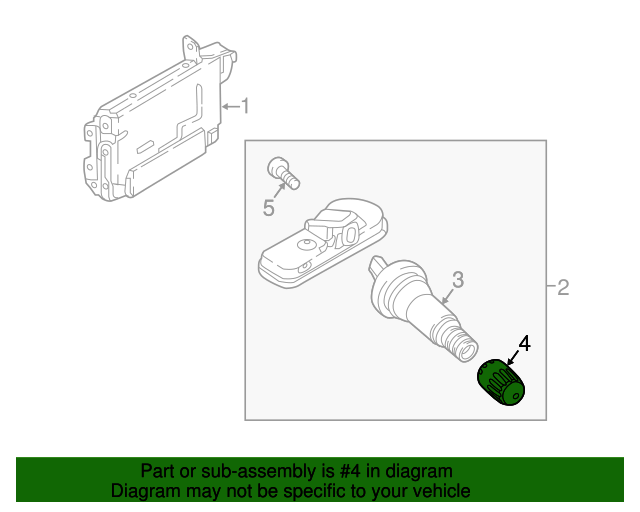 1
5
3
2
4
Part or sub-assembly is #4 in diagram
Diagram may not be specific to your vehicle