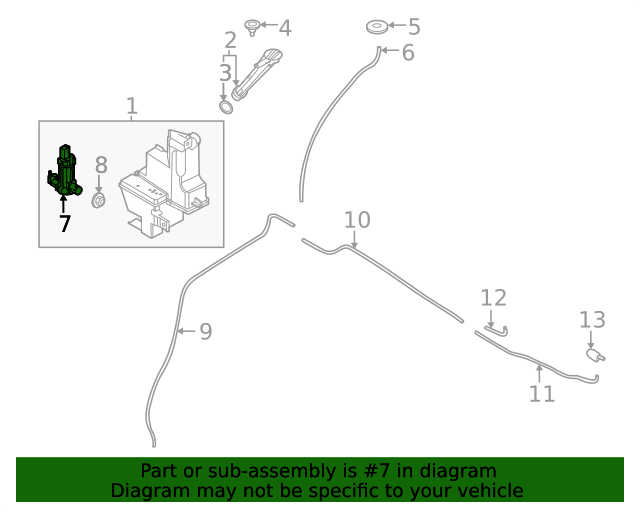 4
5
2
6
3
1
8
7
10
12
13
9
11

Part or sub-assembly is #7 in diagram
Diagram may not be specific to your vehicle