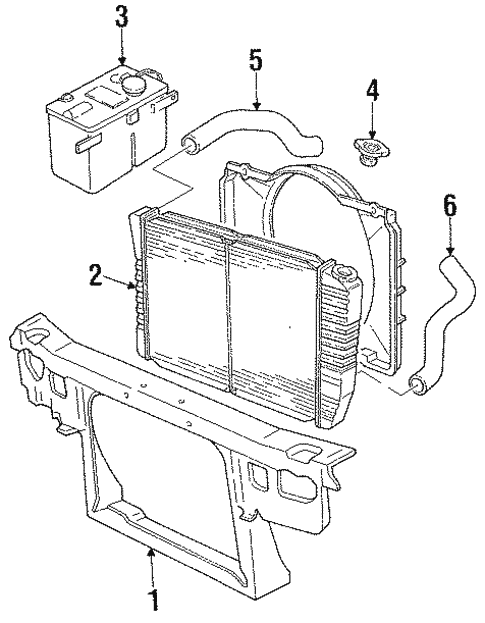 3
5
4
6
2
1