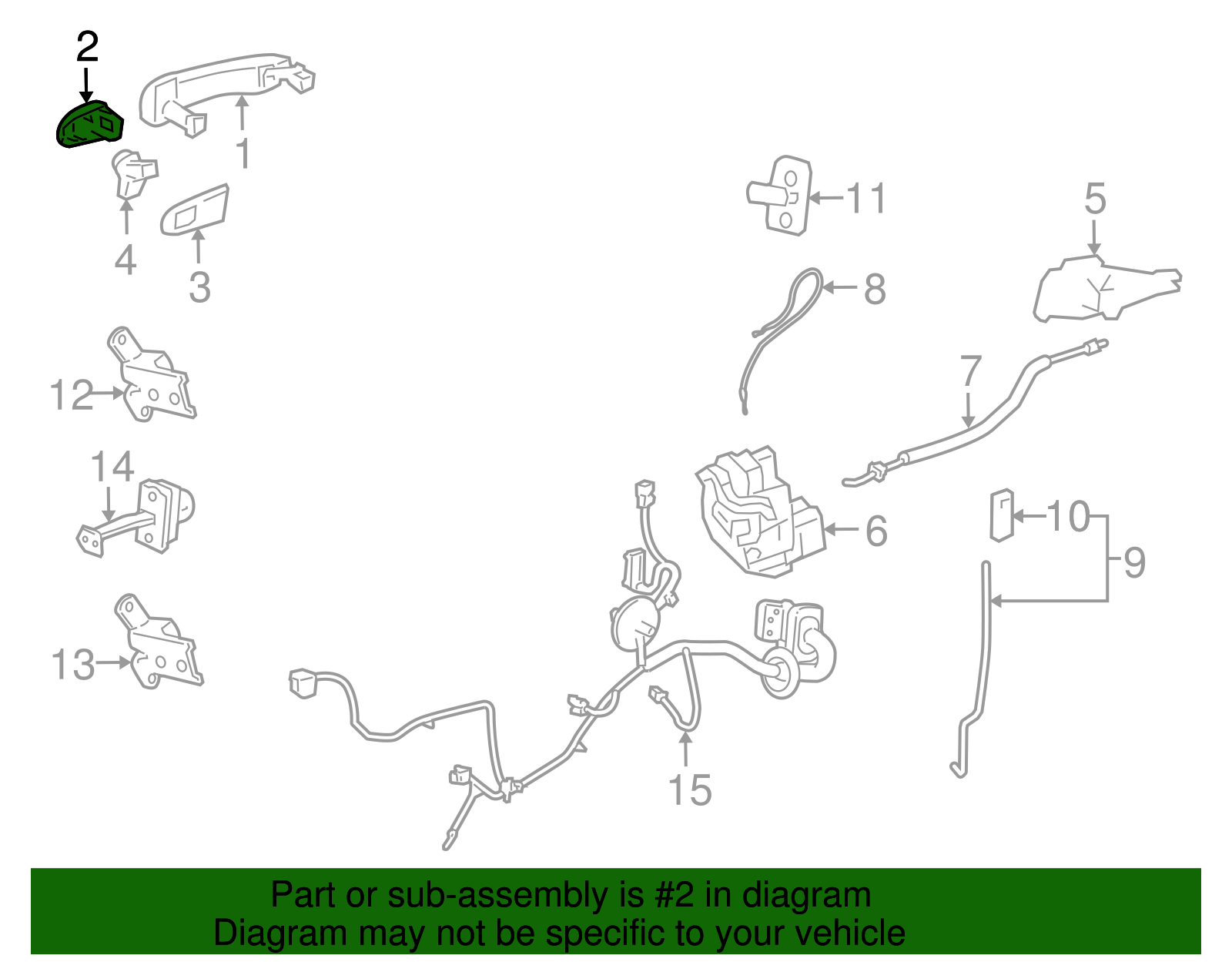 2
1
4
3
11
5
8
12
7
14
6
10
9
13
15

Part or sub-assembly is #2 in diagram
Diagram may not be specific to your vehicle