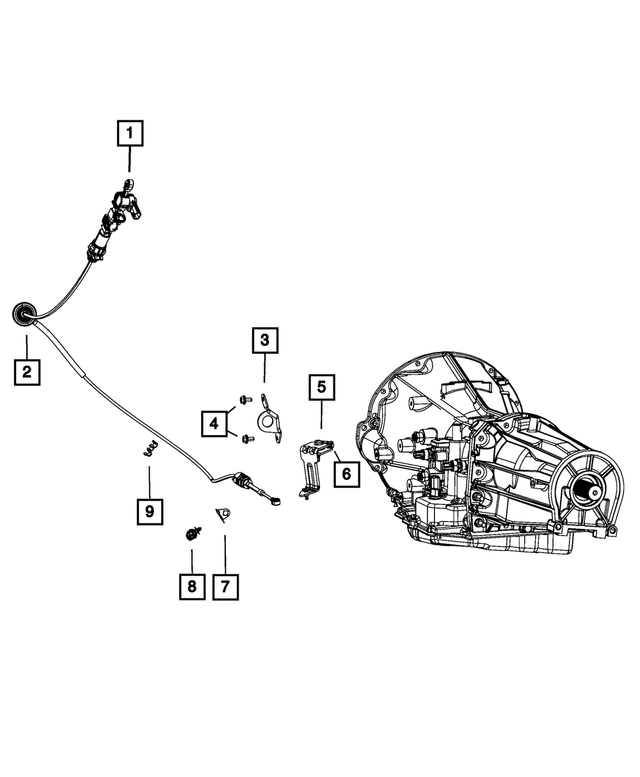 1
2
3
4
5
6
9
8
7