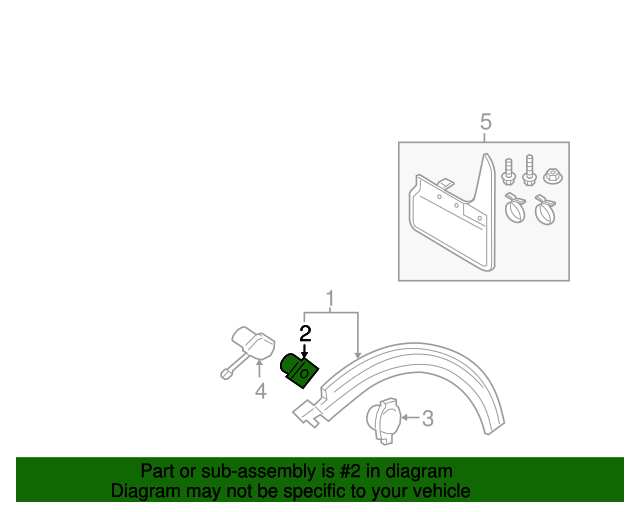 5

1

2

4

3

Part or sub-assembly is #2 in diagram
Diagram may not be specific to your vehicle