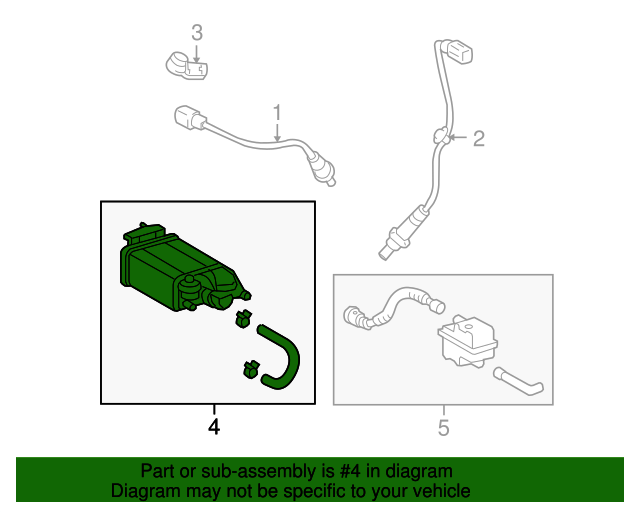 3

1

2

4

5

Part or sub-assembly is #4 in diagram
Diagram may not be specific to your vehicle