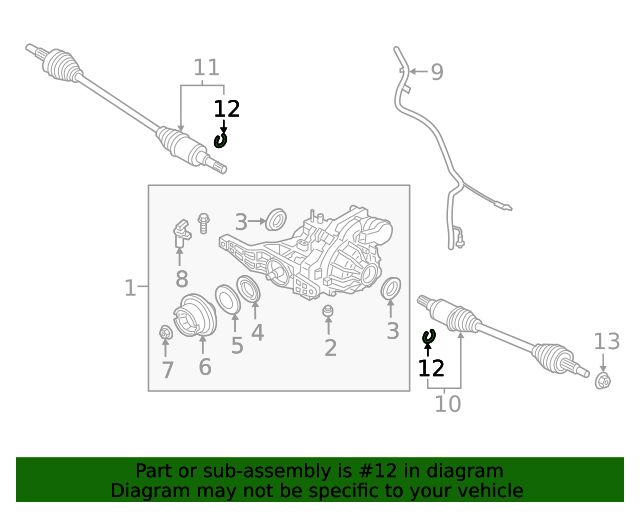 11
12
9
3
8
1
5
4
2
3
7
6
12
10
13

Part or sub-assembly is #12 in diagram
Diagram may not be specific to your vehicle