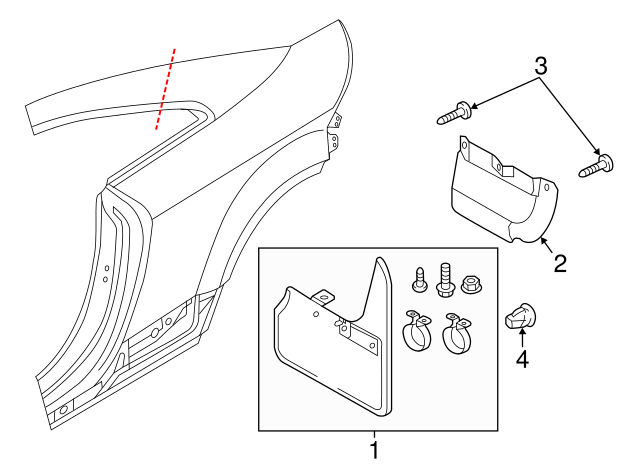 3
2
4
1