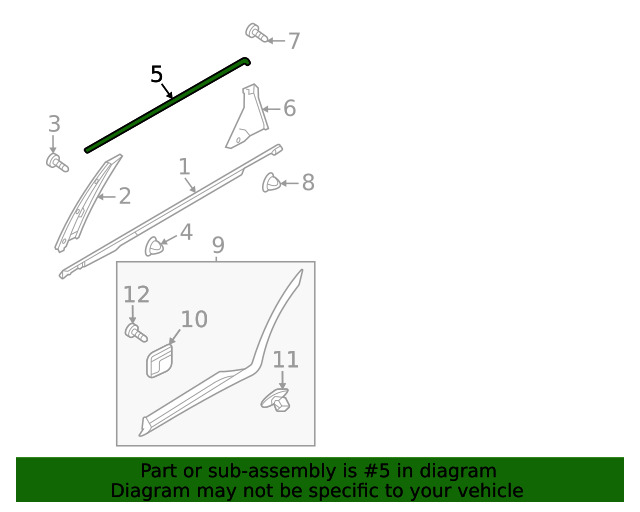 7
5
6
3
1
8
2
4
9
12
10
11
Part or sub-assembly is #5 in diagram
Diagram may not be specific to your vehicle