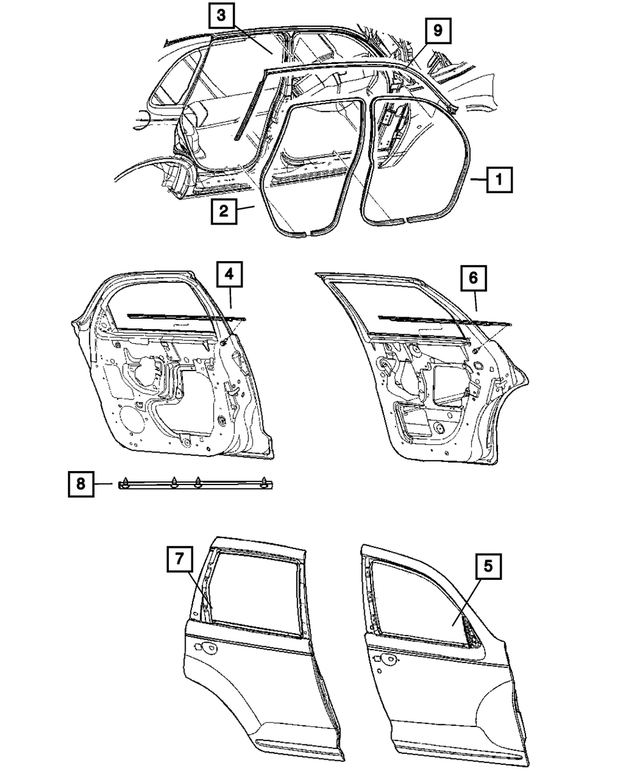 3
9
1
2
4
6
8
7
5