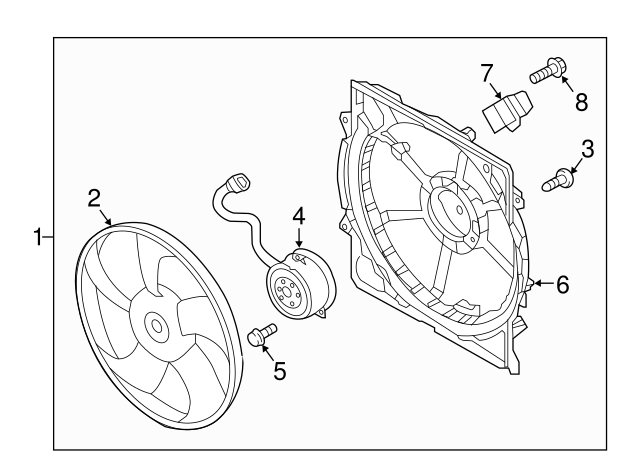 7
8
3
2
4
1
6
5