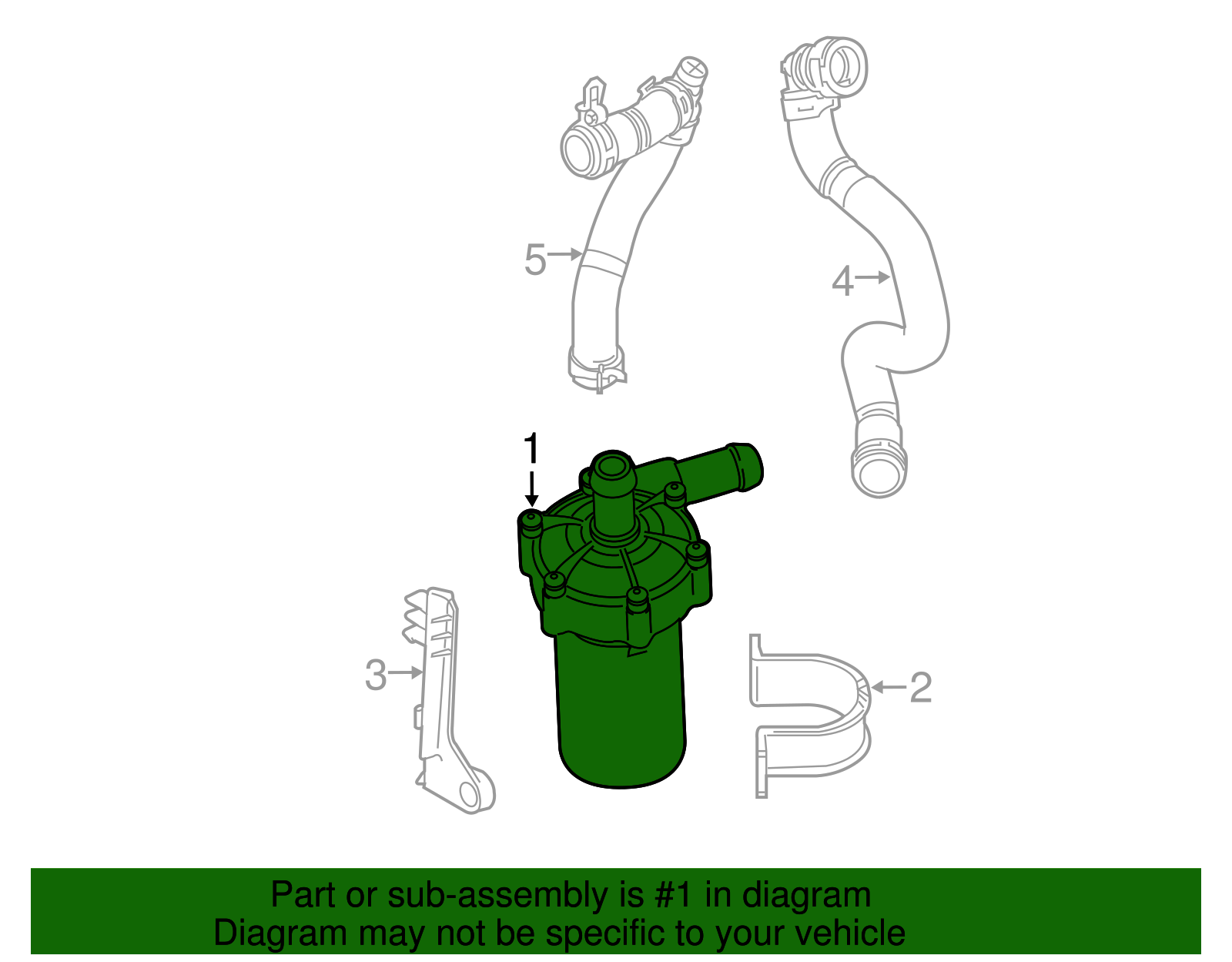 5
4
1
3
2

Part or sub-assembly is #1 in diagram
Diagram may not be specific to your vehicle