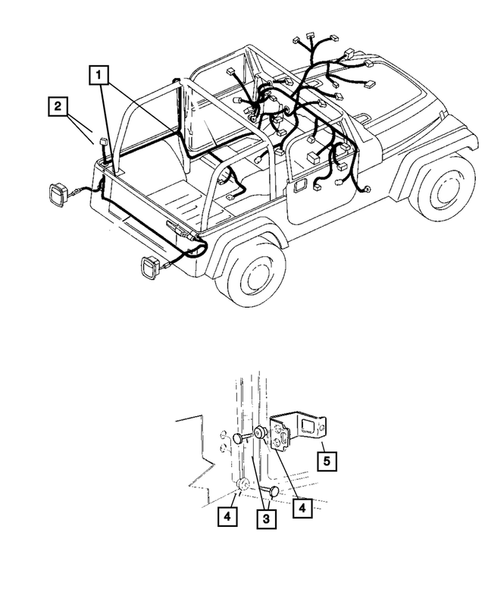 1
2
5
4
3
4