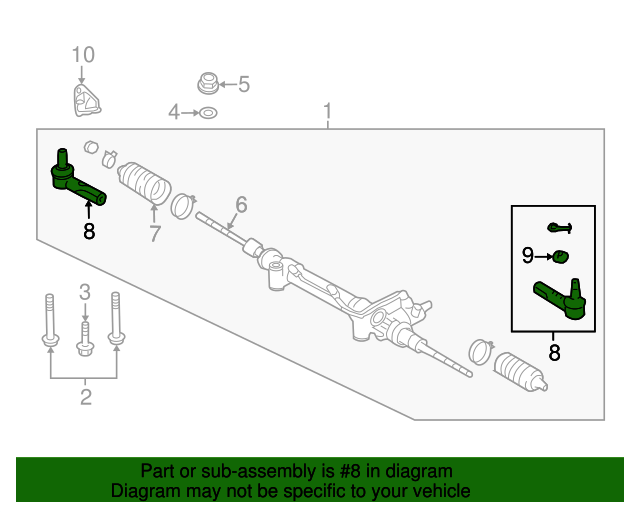 10

5

4

1

8

7

6

9

8

3

2

Part or sub-assembly is #8 in diagram
Diagram may not be specific to your vehicle