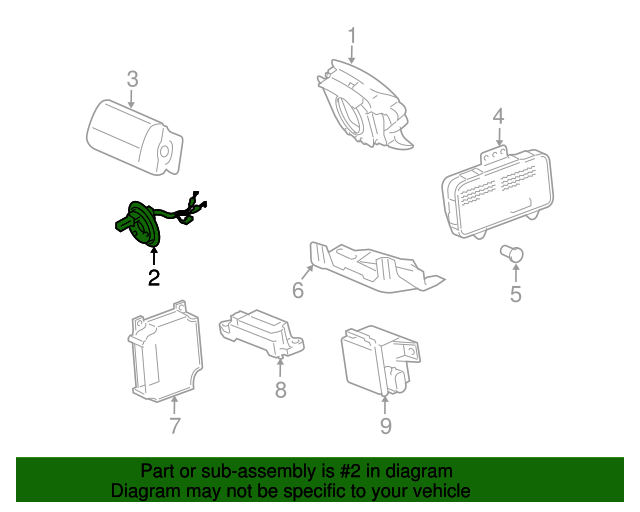 1
3
4
2
6
5
7
8
9

Part or sub-assembly is #2 in diagram
Diagram may not be specific to your vehicle