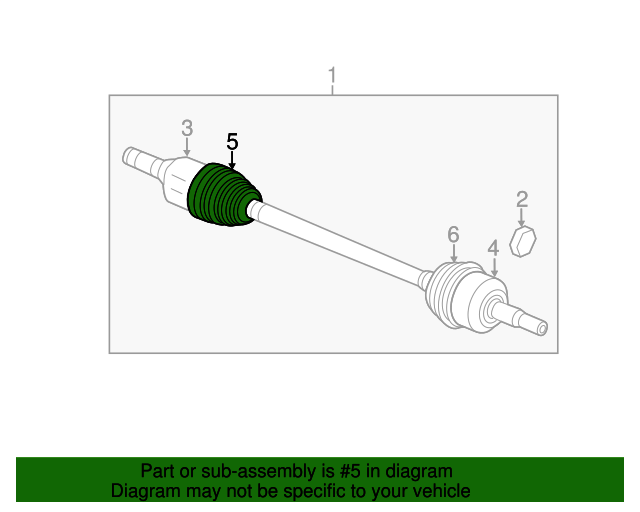 1
3
5
2
6
4

Part or sub-assembly is #5 in diagram
Diagram may not be specific to your vehicle