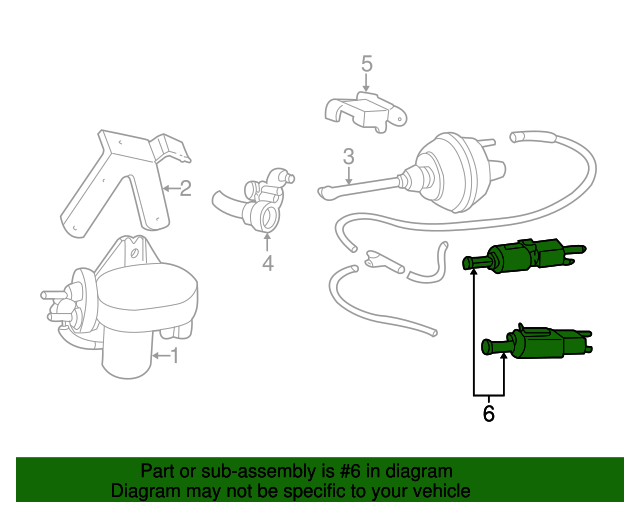 5

3

2

4

1

6

Part or sub-assembly is #6 in diagram
Diagram may not be specific to your vehicle