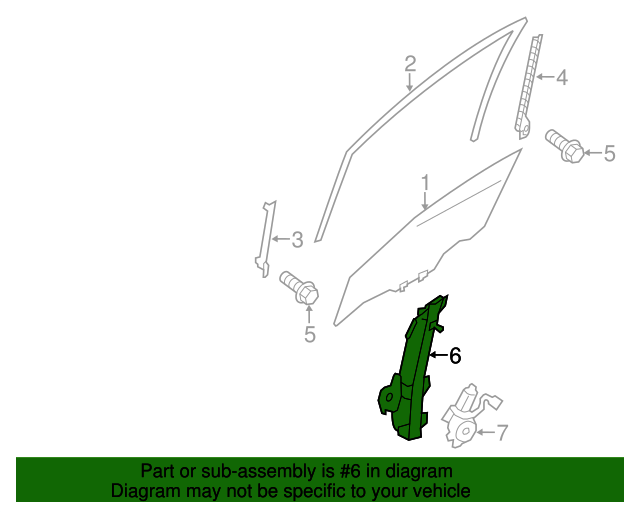 2
4
5
1
3
5
6
7

Part or sub-assembly is #6 in diagram
Diagram may not be specific to your vehicle