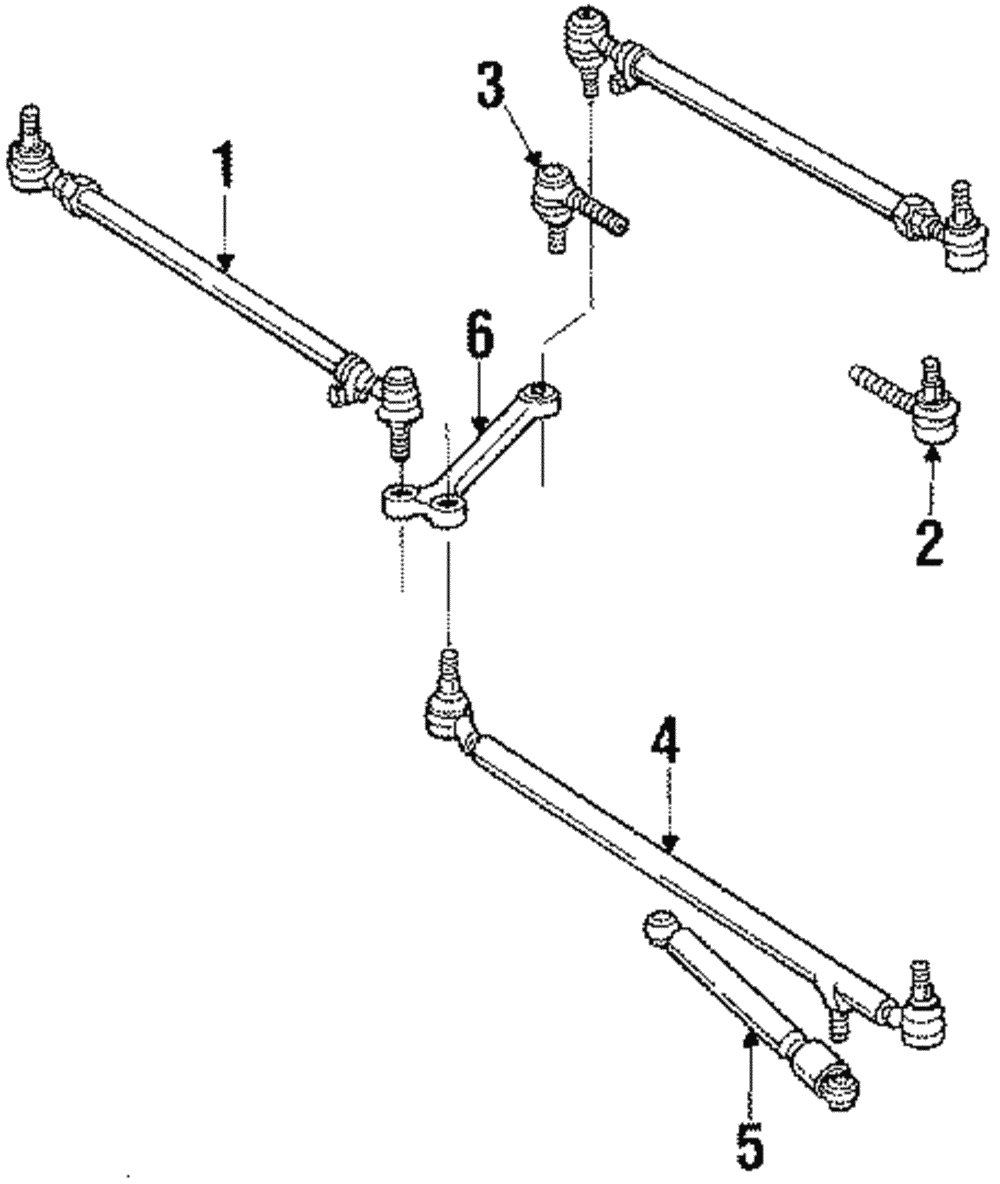 3
1
6
2
4
5