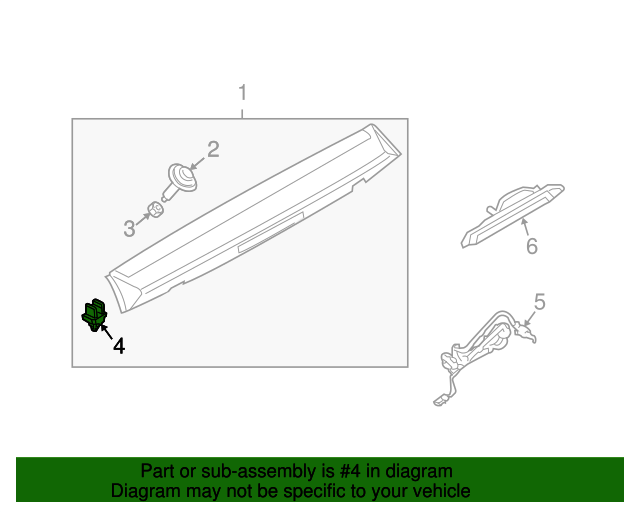 1
2
3
6
5
4

Part or sub-assembly is #4 in diagram
Diagram may not be specific to your vehicle