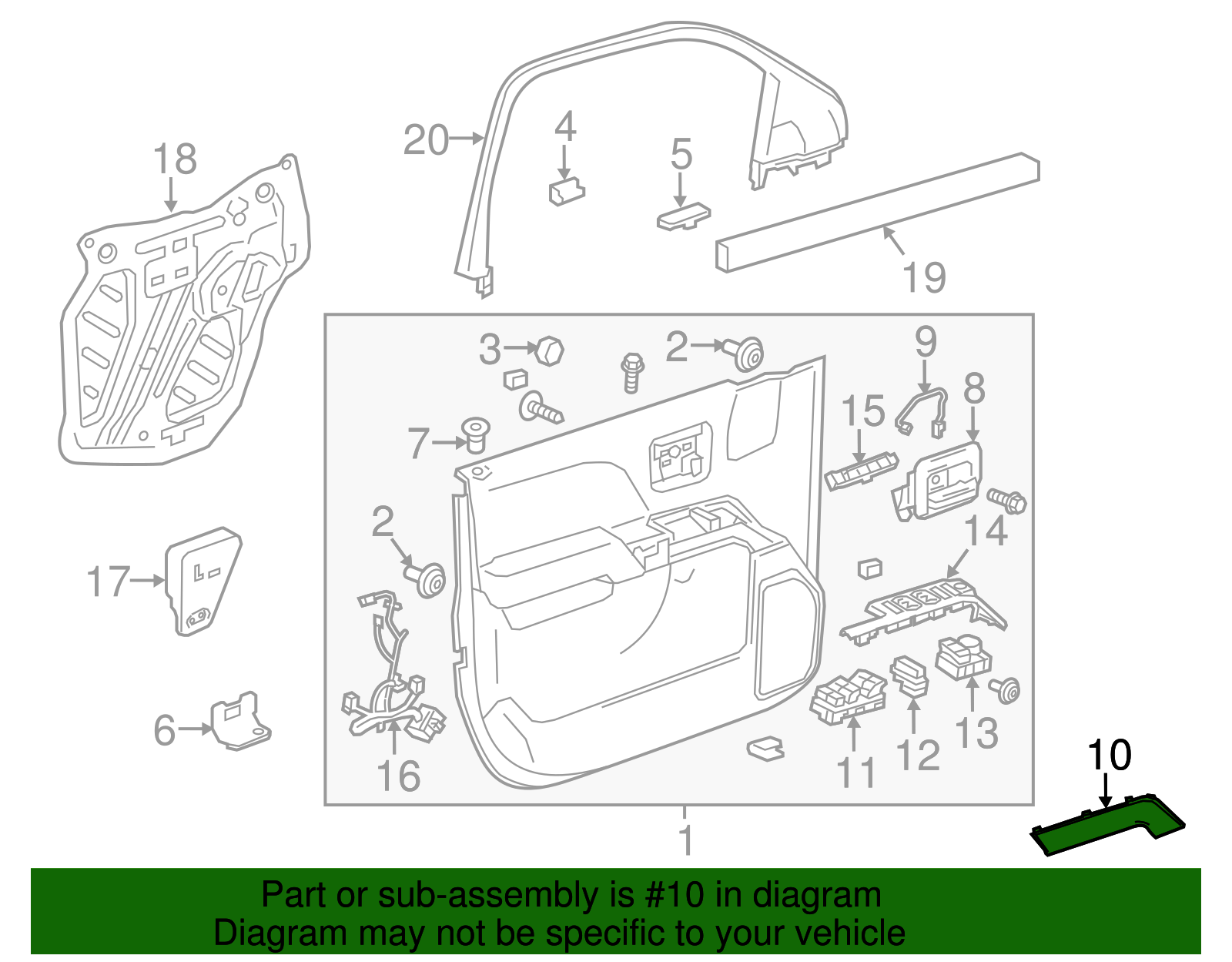 20
4
5
18
19
3
2
9
8
15
7
2
14
17
6
16
11
12
13
10
1

Part or sub-assembly is #10 in diagram
Diagram may not be specific to your vehicle