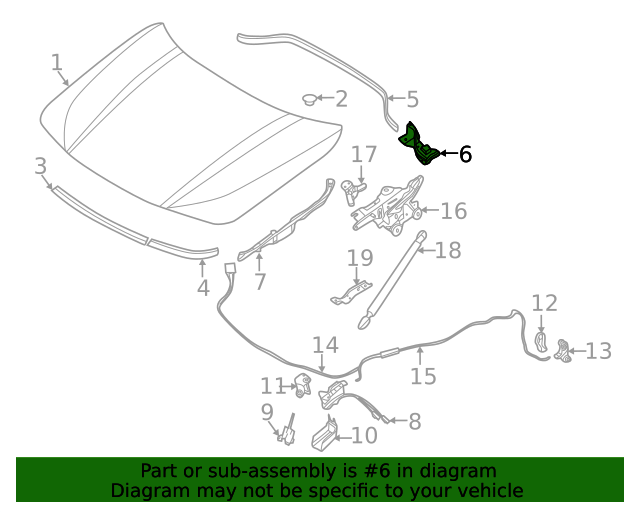 1
2
5
6
3
17
16
18
19
4
7
12
13
14
15
11
9
8
10

Part or sub-assembly is #6 in diagram
Diagram may not be specific to your vehicle