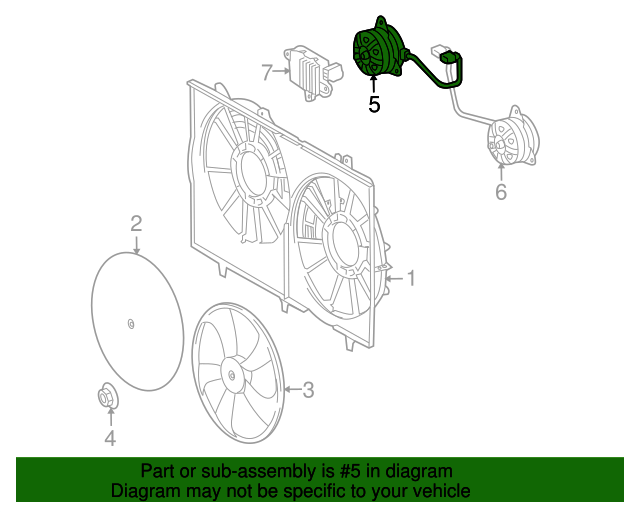 7
5
6
2
1
3
4

Part or sub-assembly is #5 in diagram
Diagram may not be specific to your vehicle