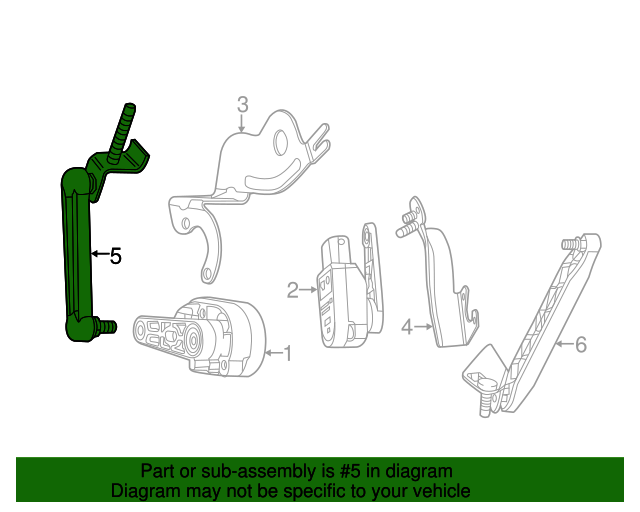 3
5
2
4
1
6

Part or sub-assembly is #5 in diagram
Diagram may not be specific to your vehicle