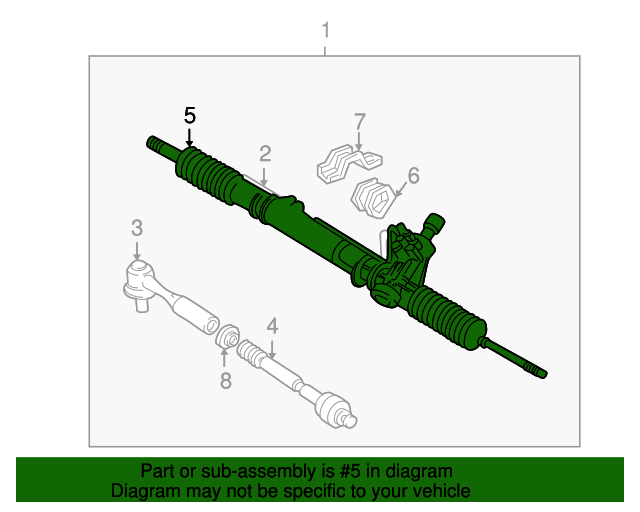 1
5
2
7
6
3
4
8

Part or sub-assembly is #5 in diagram
Diagram may not be specific to your vehicle