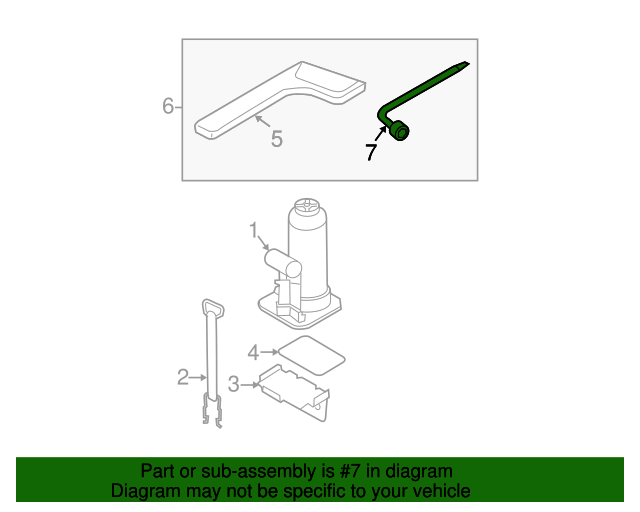 6
5
7
1
2
4
3

Part or sub-assembly is #7 in diagram
Diagram may not be specific to your vehicle