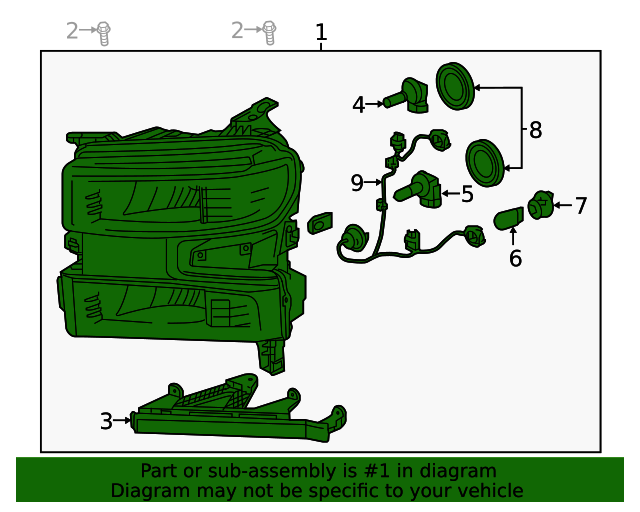 2
2
1
4
8
9
5
7
6
3
Part or sub-assembly is #1 in diagram
Diagram may not be specific to your vehicle