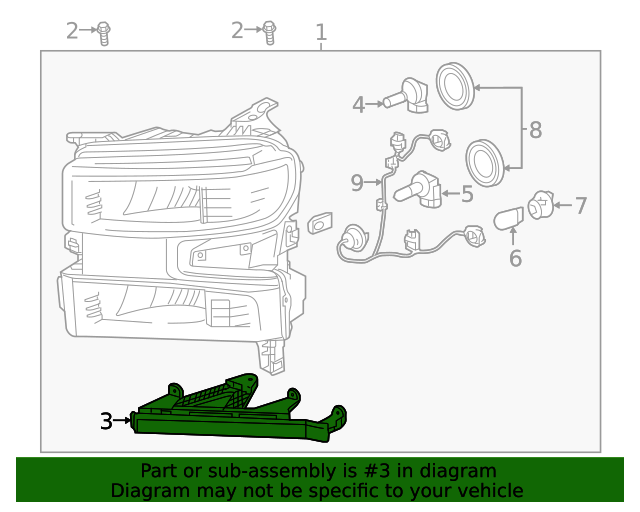 2
2
1
4
8
9
5
7
6
3

Part or sub-assembly is #3 in diagram
Diagram may not be specific to your vehicle