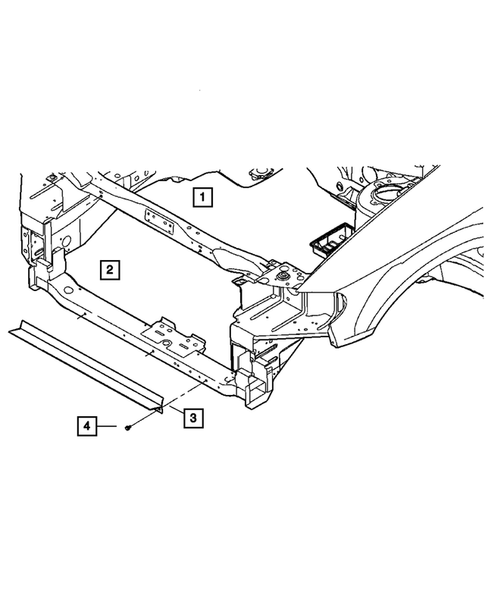 1
2
3
4