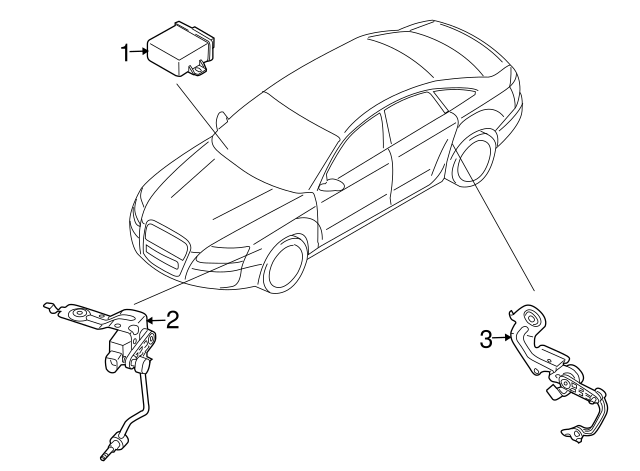 1
2
3