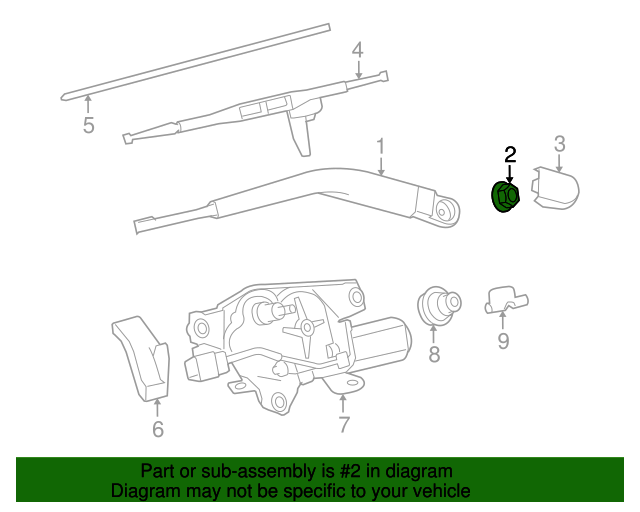 4
5
1
2
3
8
9
6
7

Part or sub-assembly is #2 in diagram
Diagram may not be specific to your vehicle