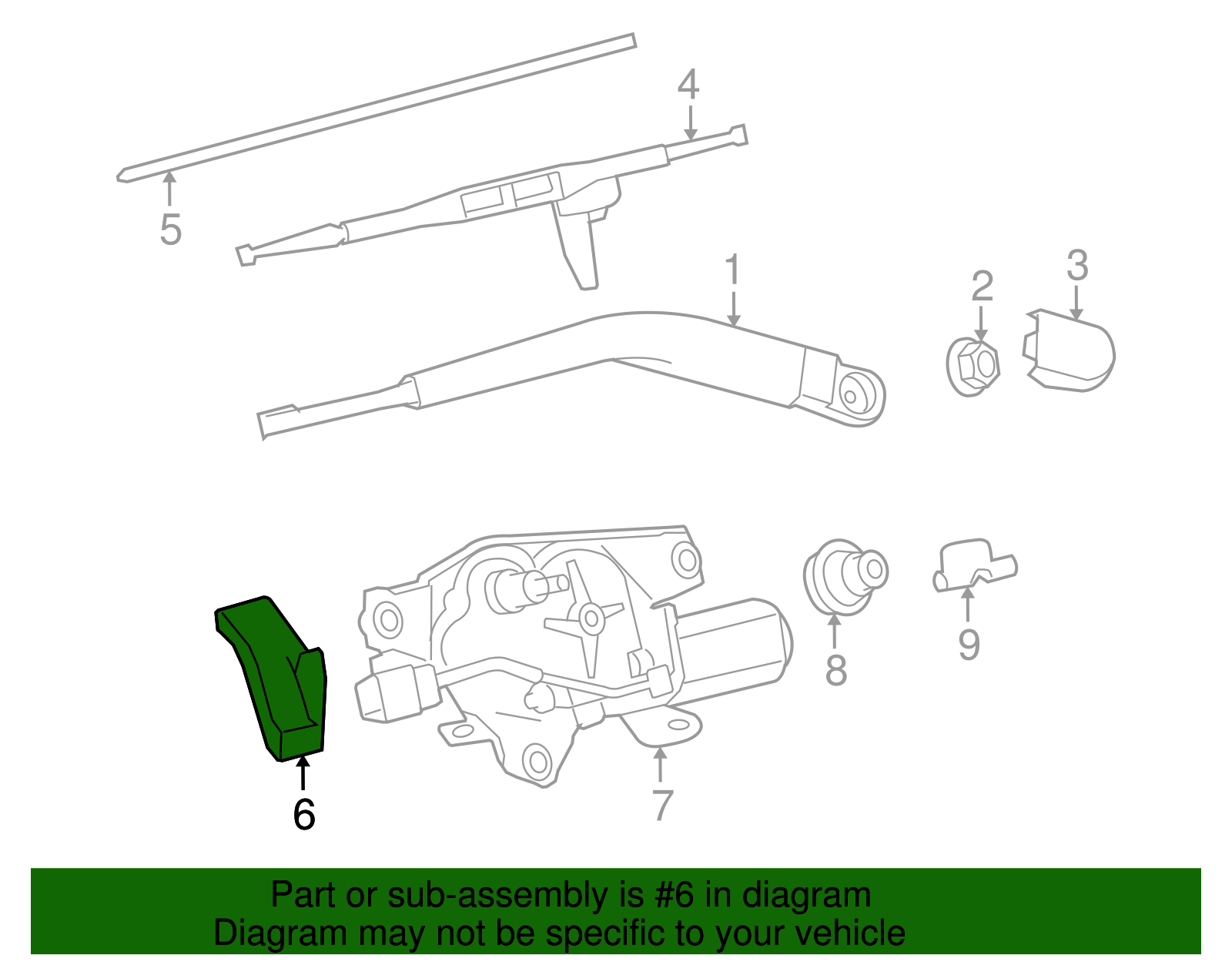 4
5
1
2
3
6
7
8
9

Part or sub-assembly is #6 in diagram
Diagram may not be specific to your vehicle