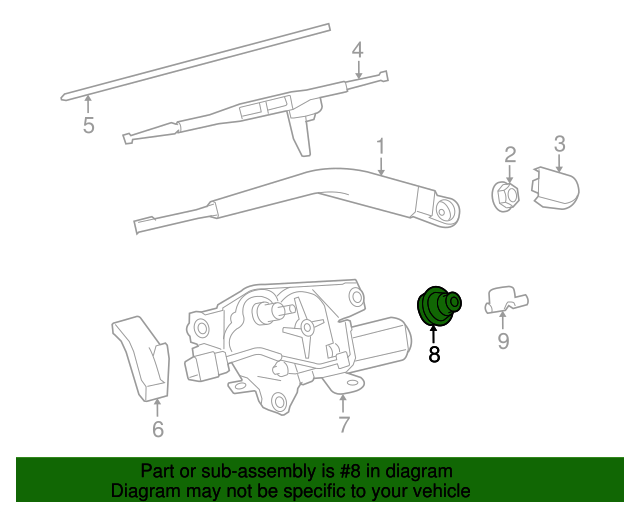 4
5
1
2
3
8
9
6
7

Part or sub-assembly is #8 in diagram
Diagram may not be specific to your vehicle