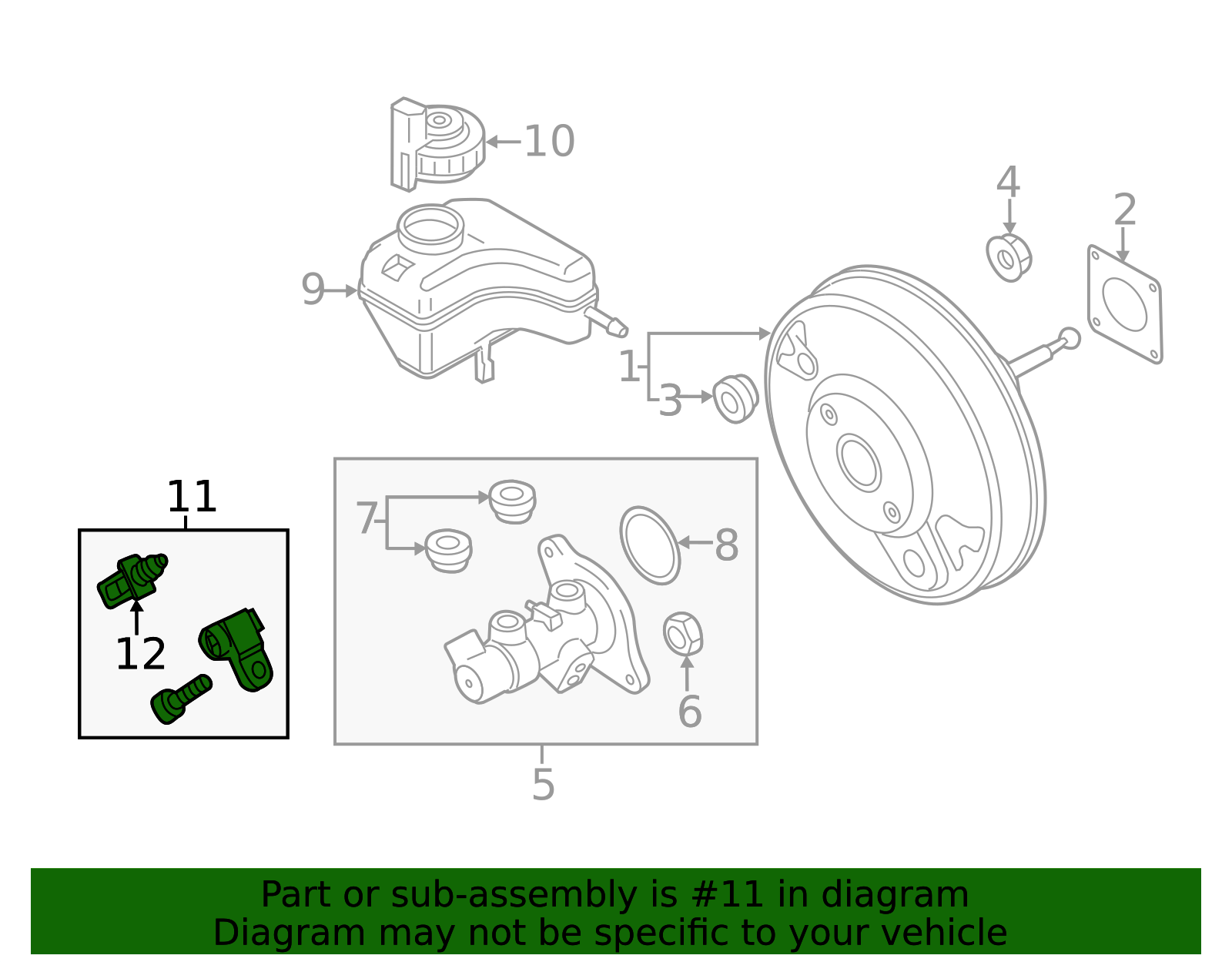 10
4
2
9
1
3
11
7
8
12
6
5

Part or sub-assembly is #11 in diagram
Diagram may not be specific to your vehicle