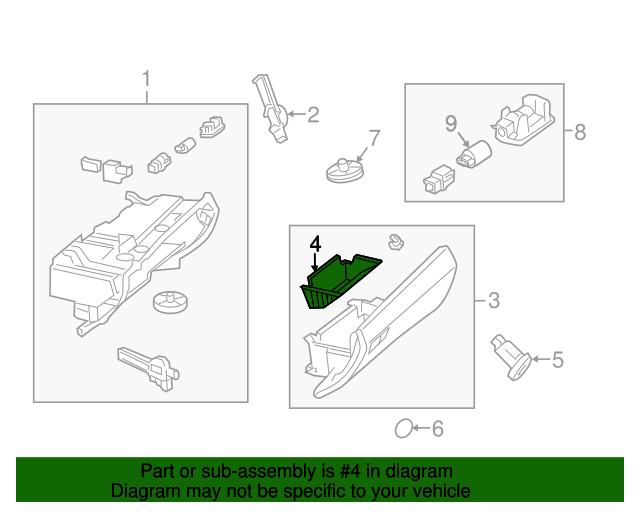 1
2
7
9
8
4
3
5
6

Part or sub-assembly is #4 in diagram
Diagram may not be specific to your vehicle