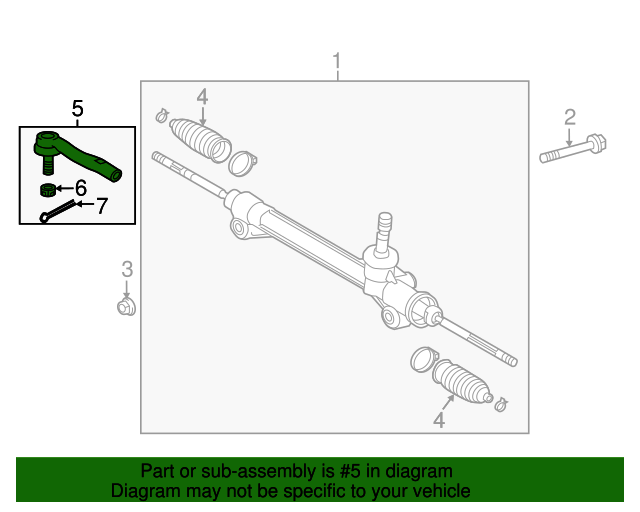 1
4
5
2
6
7
3
4

Part or sub-assembly is #5 in diagram
Diagram may not be specific to your vehicle